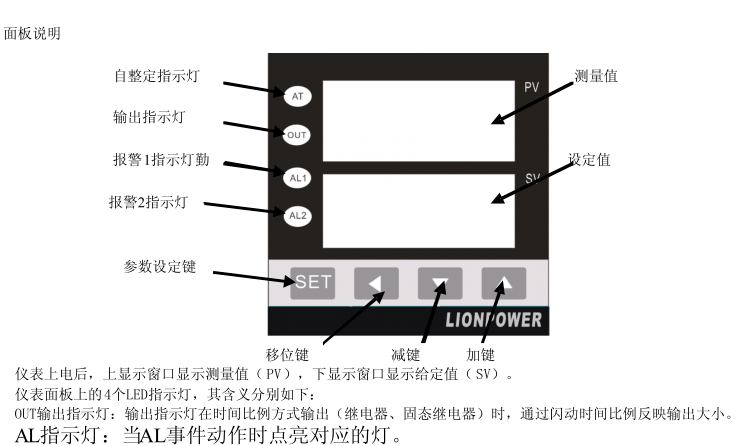 面板说明

自整定指示灯

输出指示灯

报警1指示灯勤

报警2指示灯

参数设定键

AT

OUT

AL1

AL2

PV

SV

测量值

设定值

SET

LIONPOWER

移位键

减键

加键

仪表上电后，上显示窗口显示测量值（PV），下显示窗口显示给定值（SV）。

仪表面板上的4个LED指示灯，其含义分别如下：

OUT输出指示灯：输出指示灯在时间比例方式输出（继电器、固态继电器）时，通过闪动时间比例反映输出大小。

AL指示灯：当AL事件动作时点亮对应的灯。